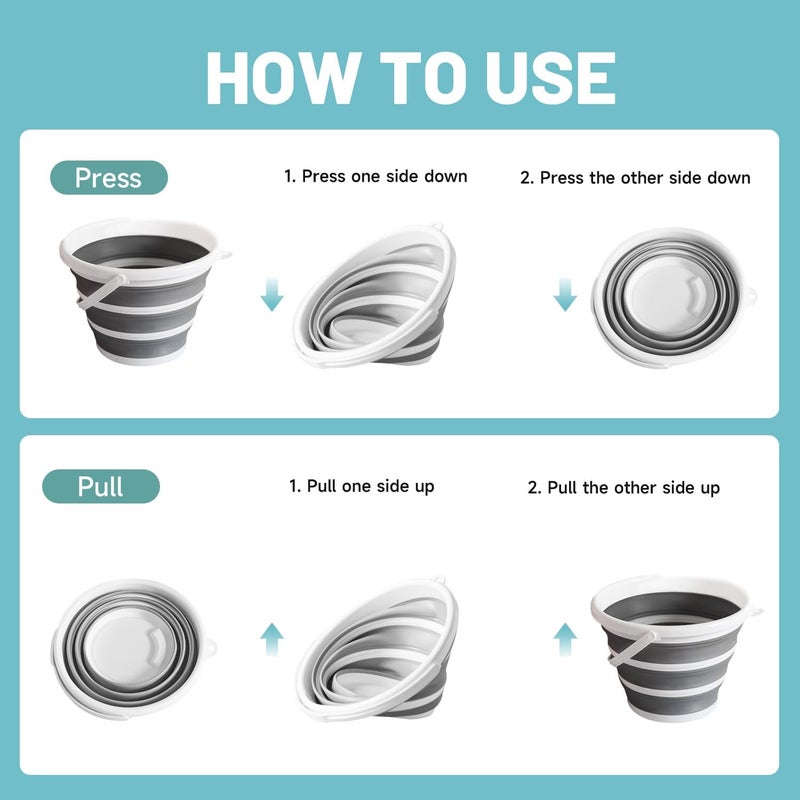 HOW TO USE

Press

1. Press one side down

2. Press the other side down

Pull

1. Pull one side up

2. Pull the other side up